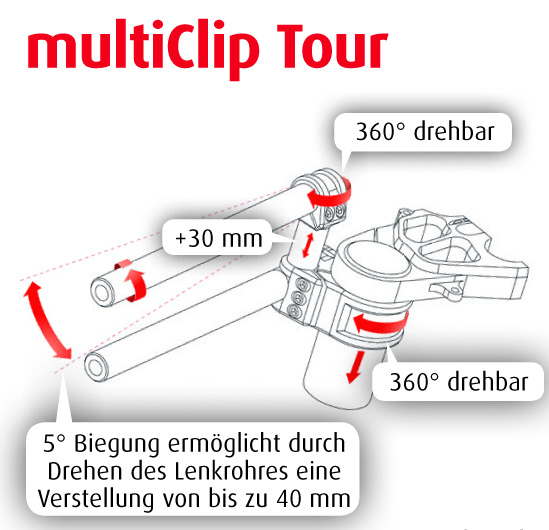 multiClip Tour

360° drehbar

+30 mm

360° drehbar

5° Biegung ermöglicht durch Drehen des Lenkrohres eine Verstellung von bis zu 40 mm